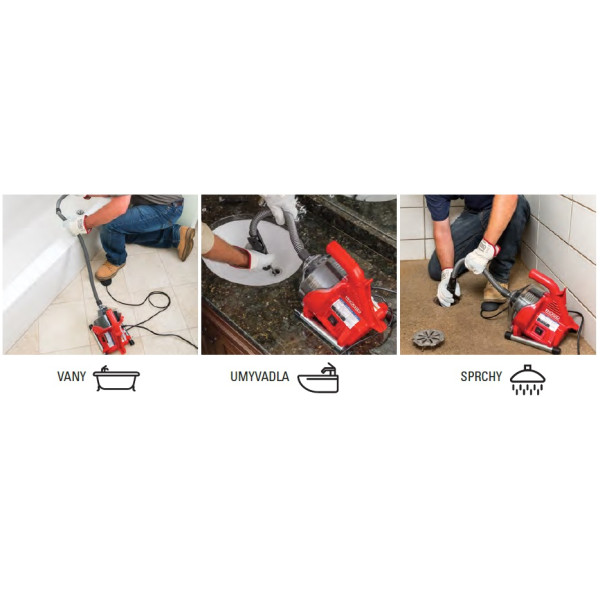 VANY

UMYVADLA

SPRCHY